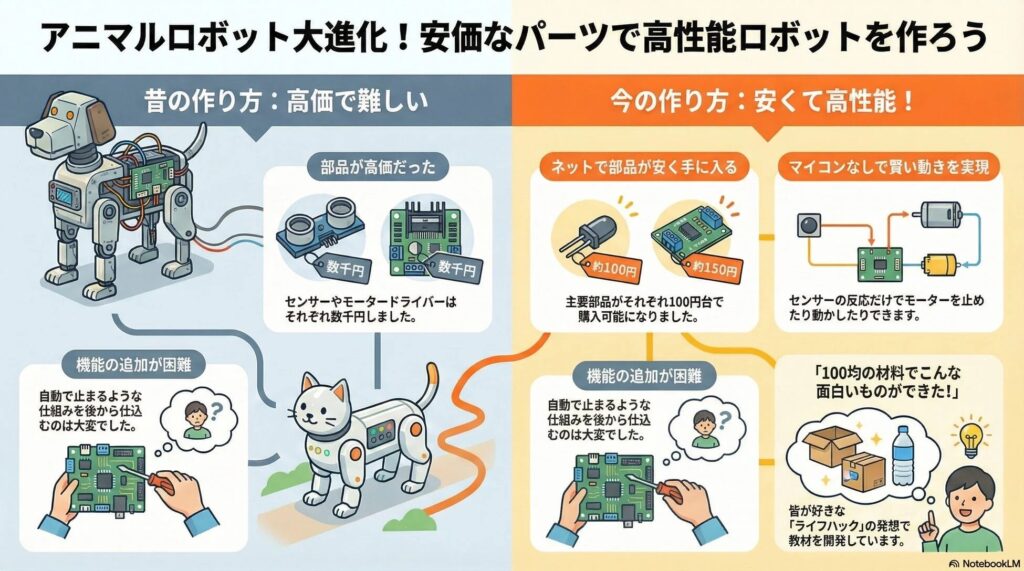 アニマルロボット大進化！安価なパーツで高性能ロボットを作ろう

昔の作り方：高価で難しい

部品が高価だった

数千円

数千円

センサーやモータードライバーはそれぞれ数千円しました。

機能の追加が困難

自動で止まるような仕組みを後から仕込むのは大変でした。

今の作り方：安くて高性能！

ネットで部品が安く手に入る

約100円

約150円

主要部品がそれぞれ100円台で購入可能になりました。

マイコンなしで賢い動きを実現

センサーの反応だけでモーターを止めたり動かしたりできます。

機能の追加が困難

自動で止まるような仕組みを後から仕込むのは大変でした。

「100均の材料でこんな面白いものができた！」

皆が好きな「ライフハック」の発想で教材を開発しています。

NotebookLM